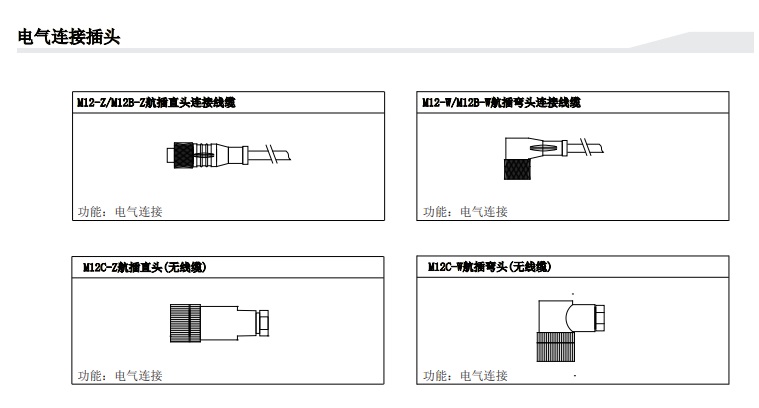 电气连接插头

M12-Z/M12B-Z航插直头连接线缆

功能：电气连接

M12-W/M12B-W航插弯头连接线缆

功能：电气连接

M12C-Z航插直头(无线缆)

功能：电气连接

M12C-W航插弯头(无线缆)

功能：电气连接