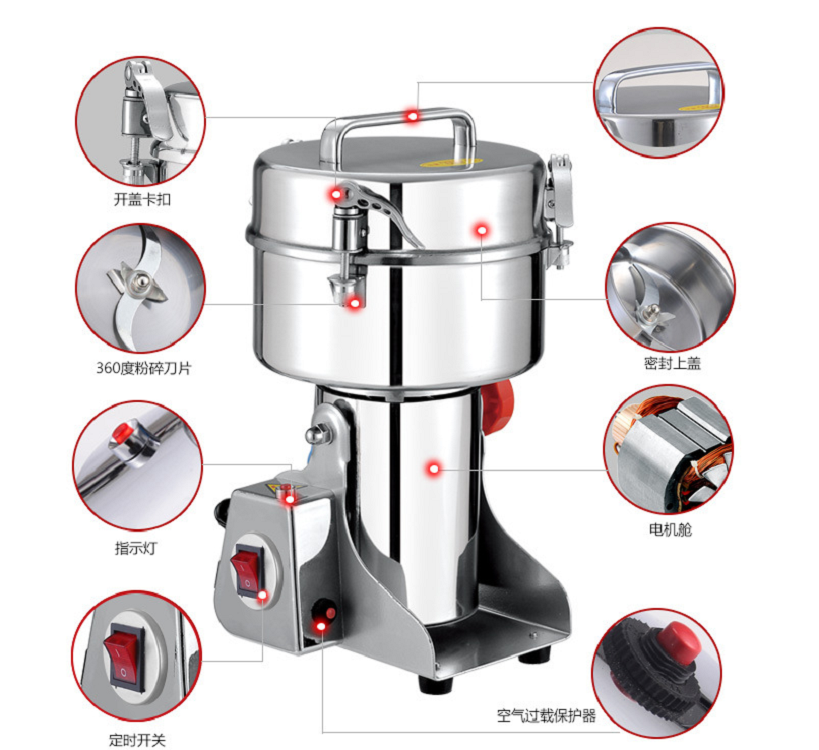 开盖卡扣

360度粉碎刀片

指示灯

定时开关

密封上盖

电机舱

空气过载保护器