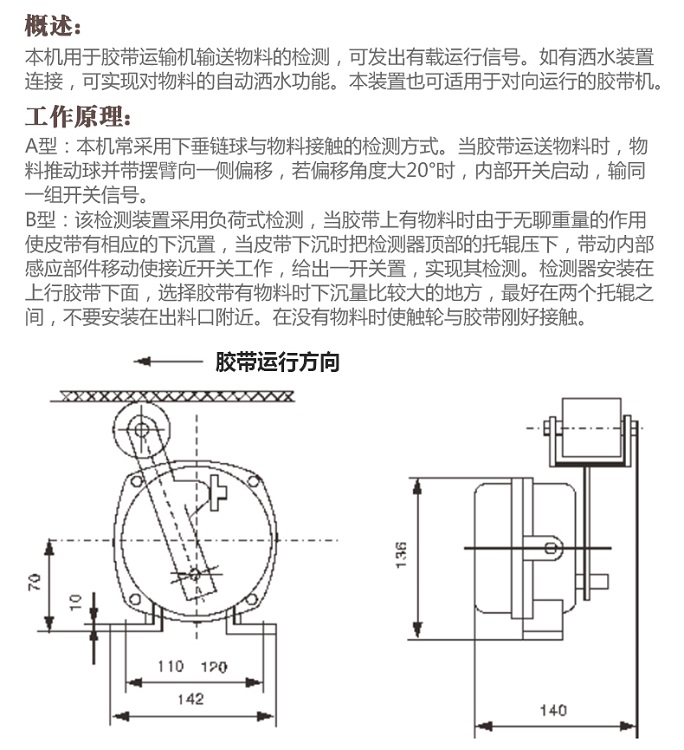 概述:

本机用于胶带运输机输送物料的检测，可发出有载运行信号。如有洒水装置连接，可实现对物料的自动洒水功能。本装置也可适用于对向运行的胶带机。

工作原理:

A型：本机常采用下垂链球与物料接触的检测方式。当胶带运送物料时，物料推动球并带摆臂向一侧偏移，若偏移角度大20°时，内部开关启动，输同一组开关信号。

B型：该检测装置采用负荷式检测，当胶带上有物料时由于无聊重量的作用使皮带有相应的下沉置，当皮带下沉时把检测器顶部的托辊压下，带动内部感应部件移动使接近开关工作，给出一开关置，实现其检测。检测器安装在上行胶带下面，选择胶带有物料时下沉量比较大的地方，最好在两个托辊之间，不要安装在出料口附近。在没有物料时使触轮与胶带刚好接触。

胶带运行方向

70
10
110 120
142
136
140