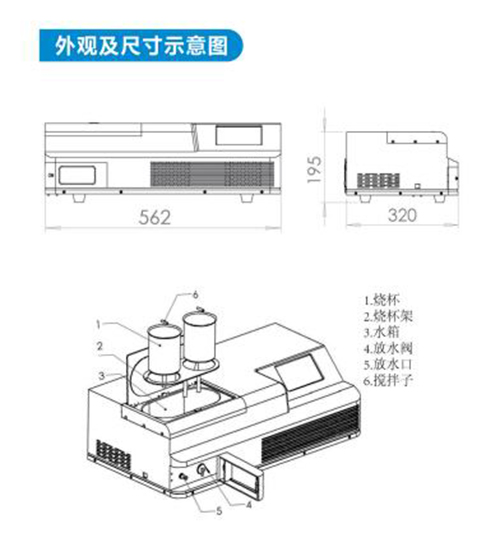 外观及尺寸示意图

562

195

320

6
1
2
3
5
4

1.烧杯
2.烧杯架
3.水箱
4.放水阀
5.放水口
6.搅拌子